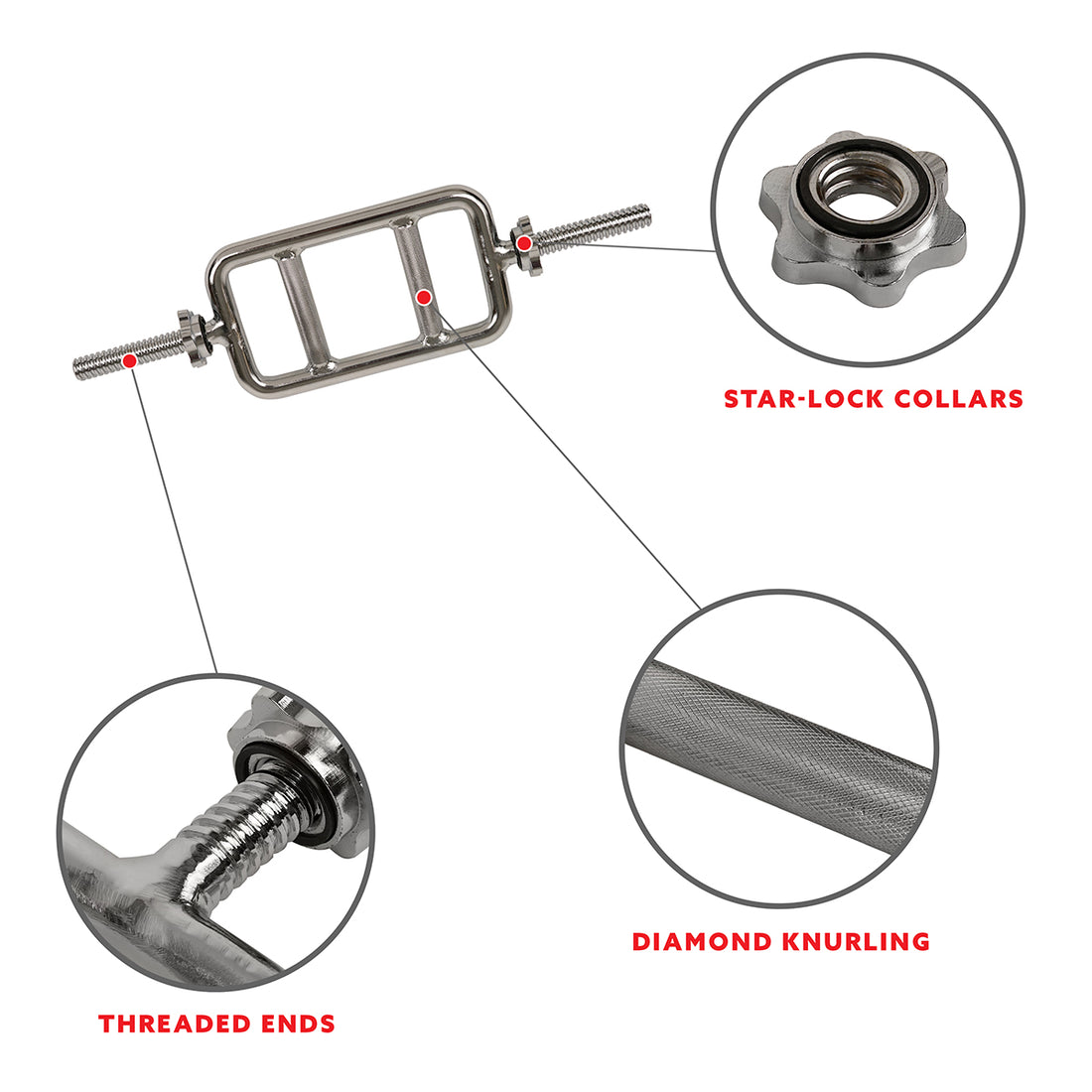 STAR-LOCK COLLARS

DIAMOND KNURLING

THREADED ENDS