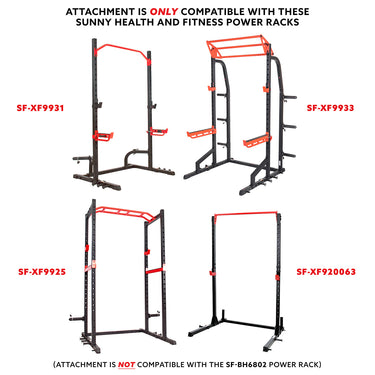 ATTACHMENT IS ONLY COMPATIBLE WITH THESE SUNNY HEALTH AND FITNESS POWER RACKS

SF-XF9931

SF-XF9933

SF-XF9925

SF-XF920063

(ATTACHMENT IS NOT COMPATIBLE WITH THE SF-BH6802 POWER RACK)