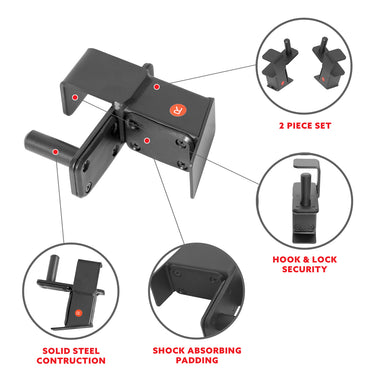 R

2 PIECE SET

HOOK & LOCK SECURITY

SOLID STEEL CONTRUCTION

SHOCK ABSORBING PADDING