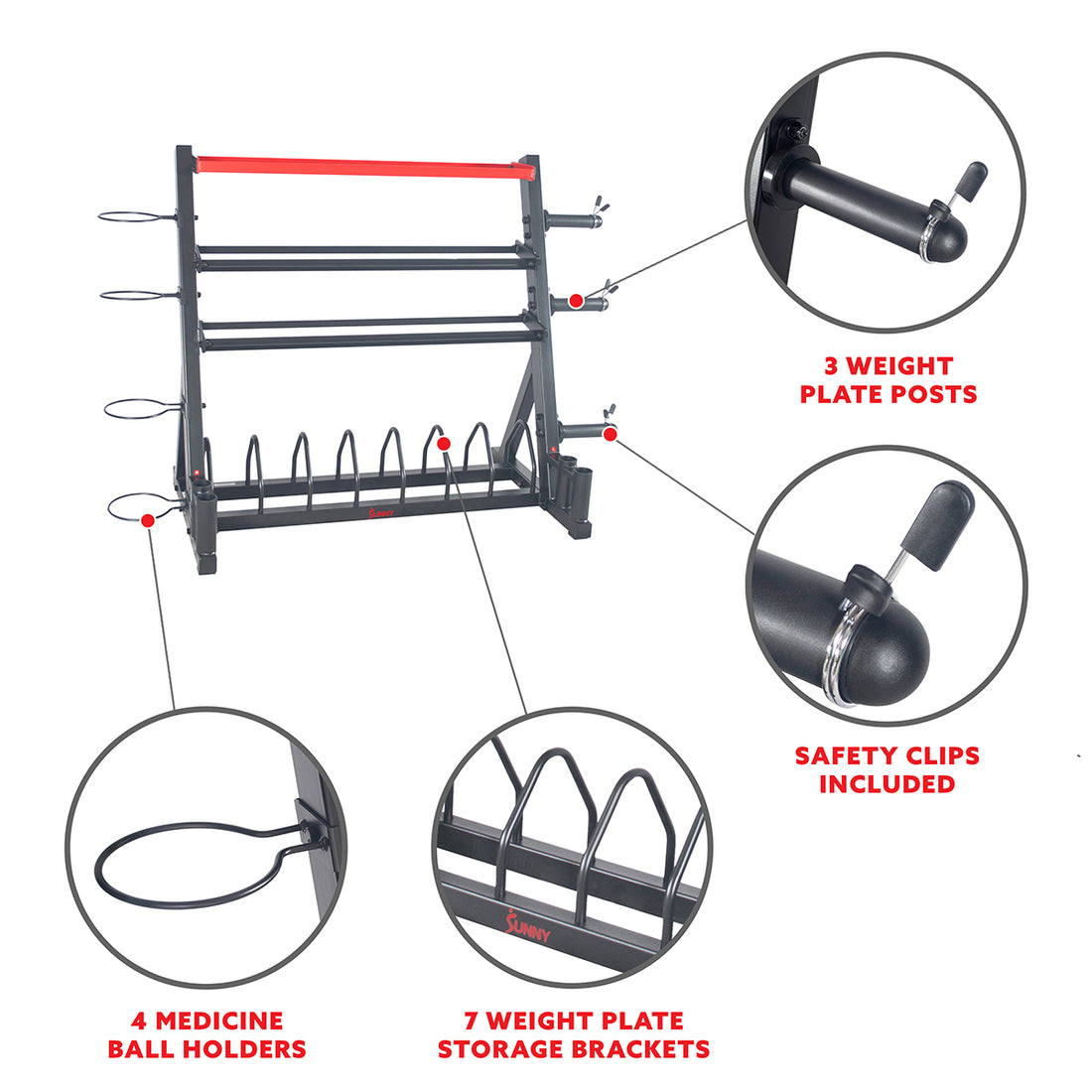 SUNNY

3 WEIGHT PLATE POSTS

SAFETY CLIPS INCLUDED

SUNNY

4 MEDICINE BALL HOLDERS

7 WEIGHT PLATE STORAGE BRACKETS